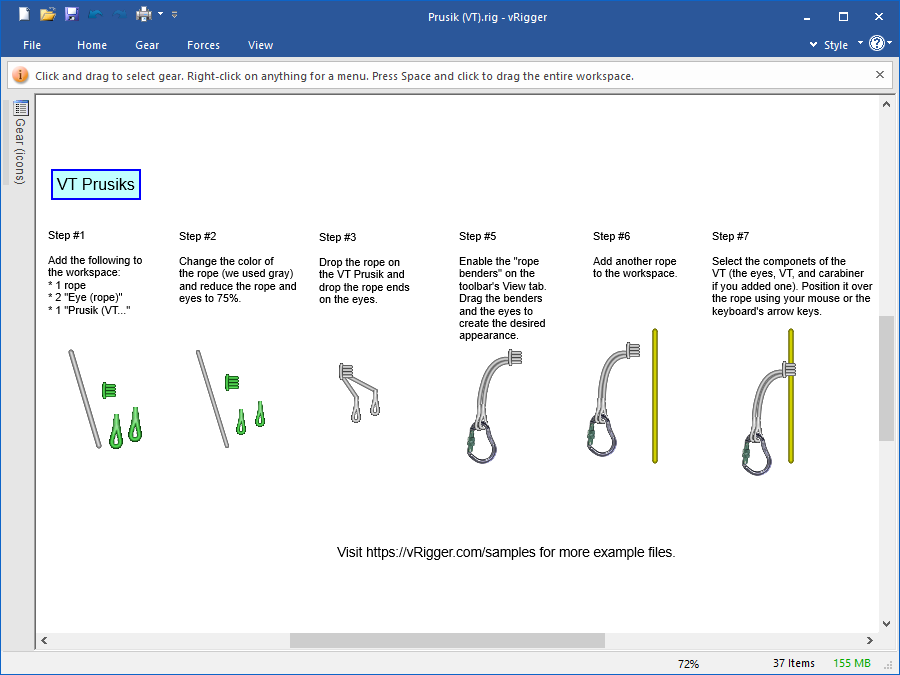 Prusik (VT).rig - vRigger

File Home Gear Forces View

Style

Click and drag to select gear. Right-click on anything for a menu. Press Space and click to drag the entire workspace.

Gear (icons)

VT Prusiks

Step #1

Add the following to the workspace:
* 1 rope
* 2 "Eye (rope)"
* 1 "Prusik (VT..."

Step #2

Change the color of the rope (we used gray) and reduce the rope and eyes to 75%.

Step #3

Drop the rope on the VT Prusik and drop the rope ends on the eyes.

Step #5

Enable the "rope benders" on the toolbar's View tab. Drag the benders and the eyes to create the desired appearance.

Step #6

Add another rope to the workspace.

Step #7

Select the componets of the VT (the eyes, VT, and carabiner if you added one). Position it over the rope using your mouse or the keyboard's arrow keys.

Visit https://vRigger.com/samples for more example files.

72% 37 Items 155 MB