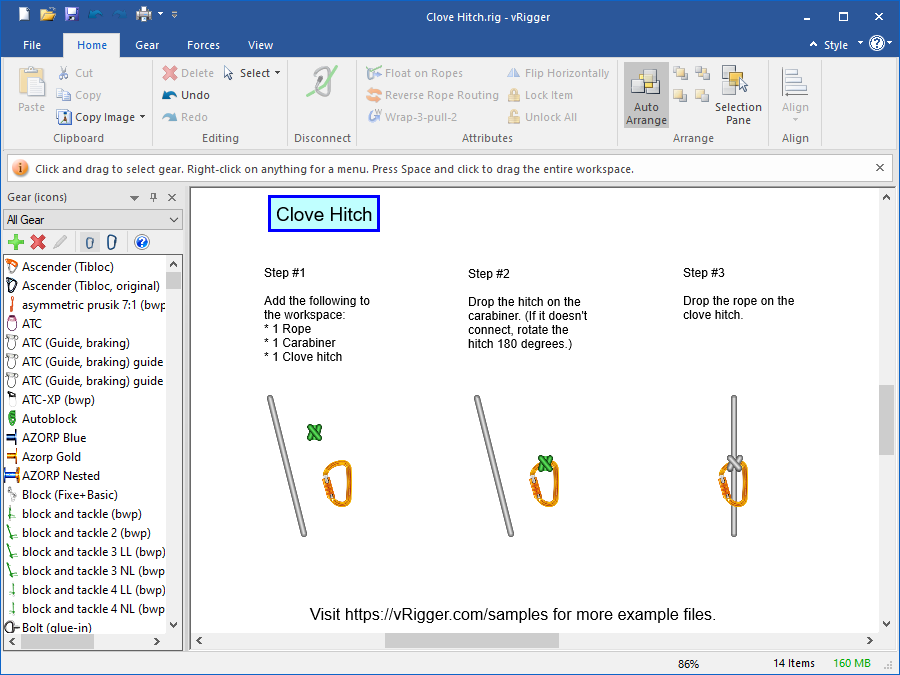 Clove Hitch.rig - vRigger

File Home Gear Forces View

Style

Paste
Cut
Copy
Copy Image
Clipboard

Delete
Select
Undo
Redo
Editing

Disconnect

Float on Ropes
Reverse Rope Routing
Wrap-3-pull-2
Flip Horizontally
Lock Item
Unlock All
Attributes

Auto Arrange
Selection Pane
Arrange

Align
Align

Click and drag to select gear. Right-click on anything for a menu. Press Space and click to drag the entire workspace.

Gear (icons)

All Gear

Ascender (Tibloc)
Ascender (Tibloc, original)
asymmetric prusik 7:1 (bwp
ATC
ATC (Guide, braking)
ATC (Guide, braking) guide
ATC (Guide, braking) guide
ATC-XP (bwp)
Autoblock
AZORP Blue
Azorp Gold
AZORP Nested
Block (Fixe+Basic)
block and tackle (bwp)
block and tackle 2 (bwp)
block and tackle 3 LL (bwp)
block and tackle 3 NL (bwp)
block and tackle 4 LL (bwp)
block and tackle 4 NL (bwp
Bolt (glue-in)

Clove Hitch

Step #1

Add the following to the workspace:
* 1 Rope
* 1 Carabiner
* 1 Clove hitch

Step #2

Drop the hitch on the carabiner. (If it doesn't connect, rotate the hitch 180 degrees.)

Step #3

Drop the rope on the clove hitch.

Visit https://vRigger.com/samples for more example files.

86%
14 Items
160 MB