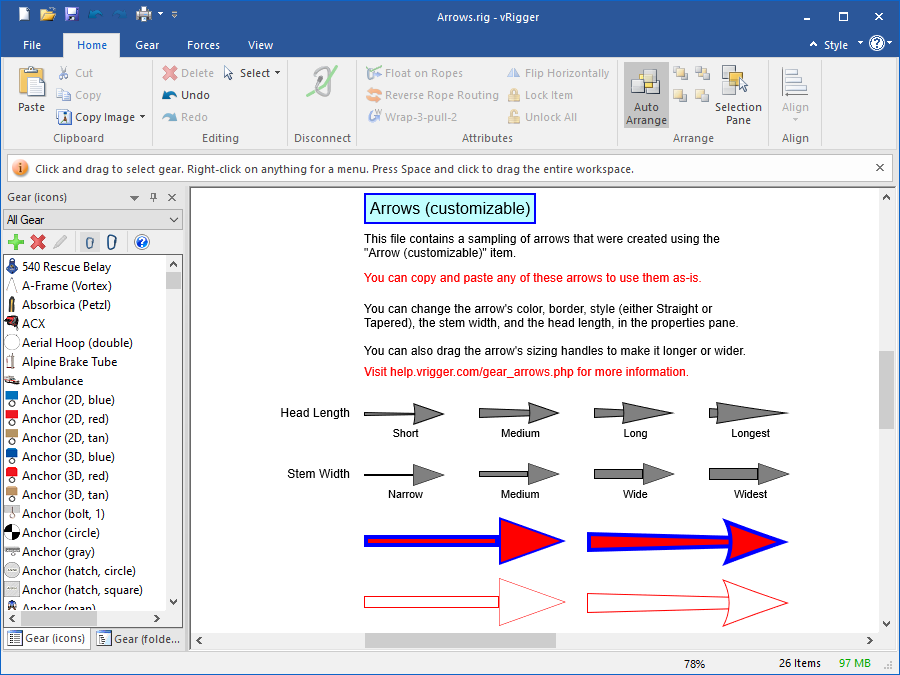 Arrows.rig - vRigger

File Home Gear Forces View

Style

Paste
Cut
Copy
Copy Image
Clipboard

Delete
Select
Undo
Redo
Editing

Disconnect

Float on Ropes
Reverse Rope Routing
Wrap-3-pull-2
Flip Horizontally
Lock Item
Unlock All
Attributes

Auto Arrange
Selection Pane
Arrange

Align
Align

Click and drag to select gear. Right-click on anything for a menu. Press Space and click to drag the entire workspace.

Gear (icons)
All Gear

540 Rescue Belay
A-Frame (Vortex)
Absorbica (Petzl)
ACX
Aerial Hoop (double)
Alpine Brake Tube
Ambulance
Anchor (2D, blue)
Anchor (2D, red)
Anchor (2D, tan)
Anchor (3D, blue)
Anchor (3D, red)
Anchor (3D, tan)
Anchor (bolt, 1)
Anchor (circle)
Anchor (gray)
Anchor (hatch, circle)
Anchor (hatch, square)
Anchor (man)

Gear (icons)
Gear (folde...

Arrows (customizable)

This file contains a sampling of arrows that were created using the "Arrow (customizable)" item.

You can copy and paste any of these arrows to use them as-is.

You can change the arrow's color, border, style (either Straight or Tapered), the stem width, and the head length, in the properties pane.

You can also drag the arrow's sizing handles to make it longer or wider.

Visit help.vrigger.com/gear_arrows.php for more information.

Head Length
Short
Medium
Long
Longest

Stem Width
Narrow
Medium
Wide
Widest

78%
26 Items
97 MB